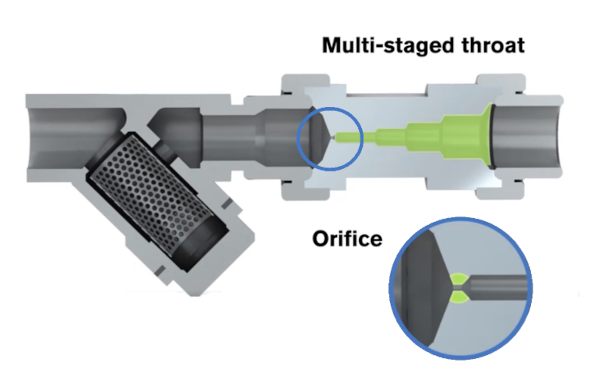 Multi-staged throat

Orifice